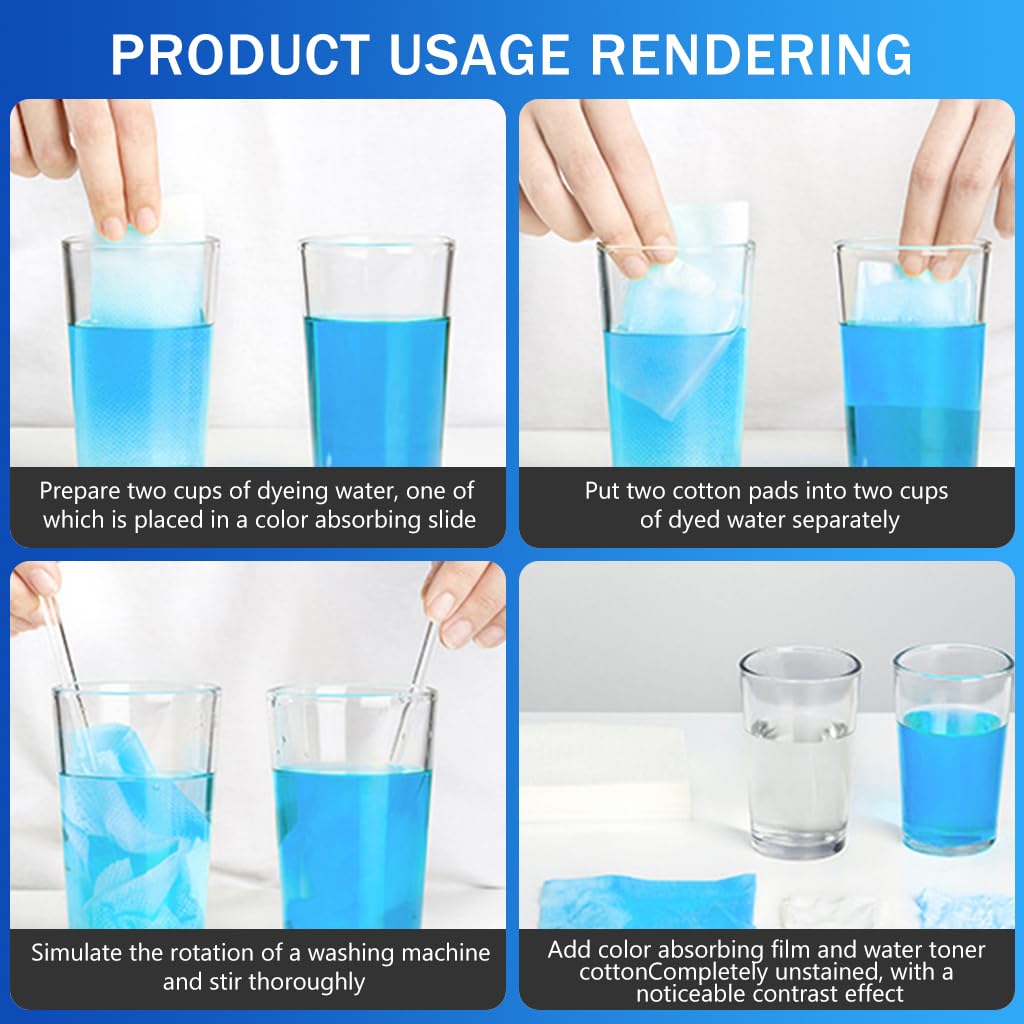 PRODUCT USAGE RENDERING

Prepare two cups of dyeing water, one of which is placed in a color absorbing slide

Put two cotton pads into two cups of dyed water separately

Simulate the rotation of a washing machine and stir thoroughly

Add color absorbing film and water toner cottonCompletely unstained, with a noticeable contrast effect